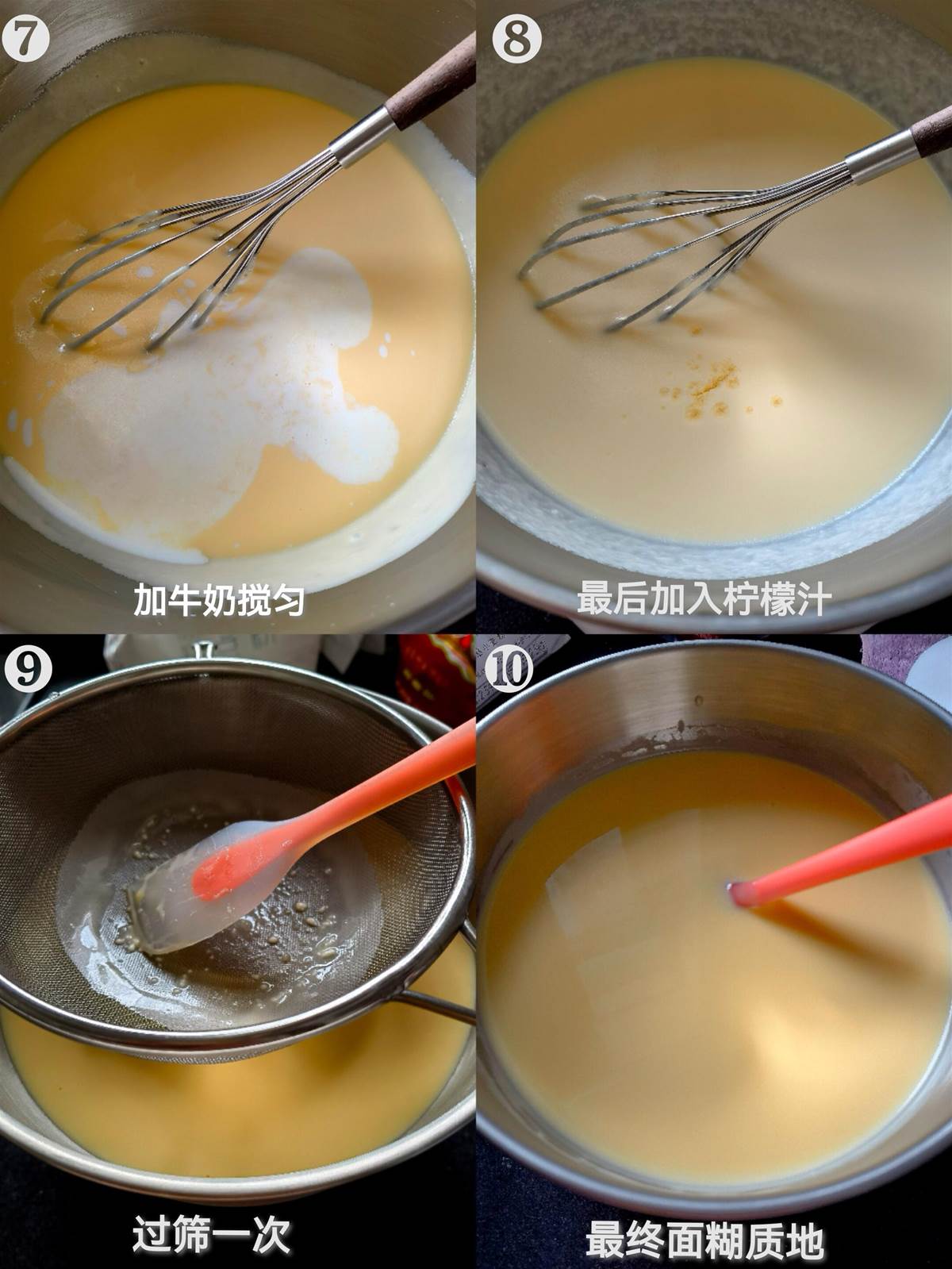 ⑦
加牛奶搅匀

⑧
最后加入柠檬汁

⑨
过筛一次

⑩
最终面糊质地