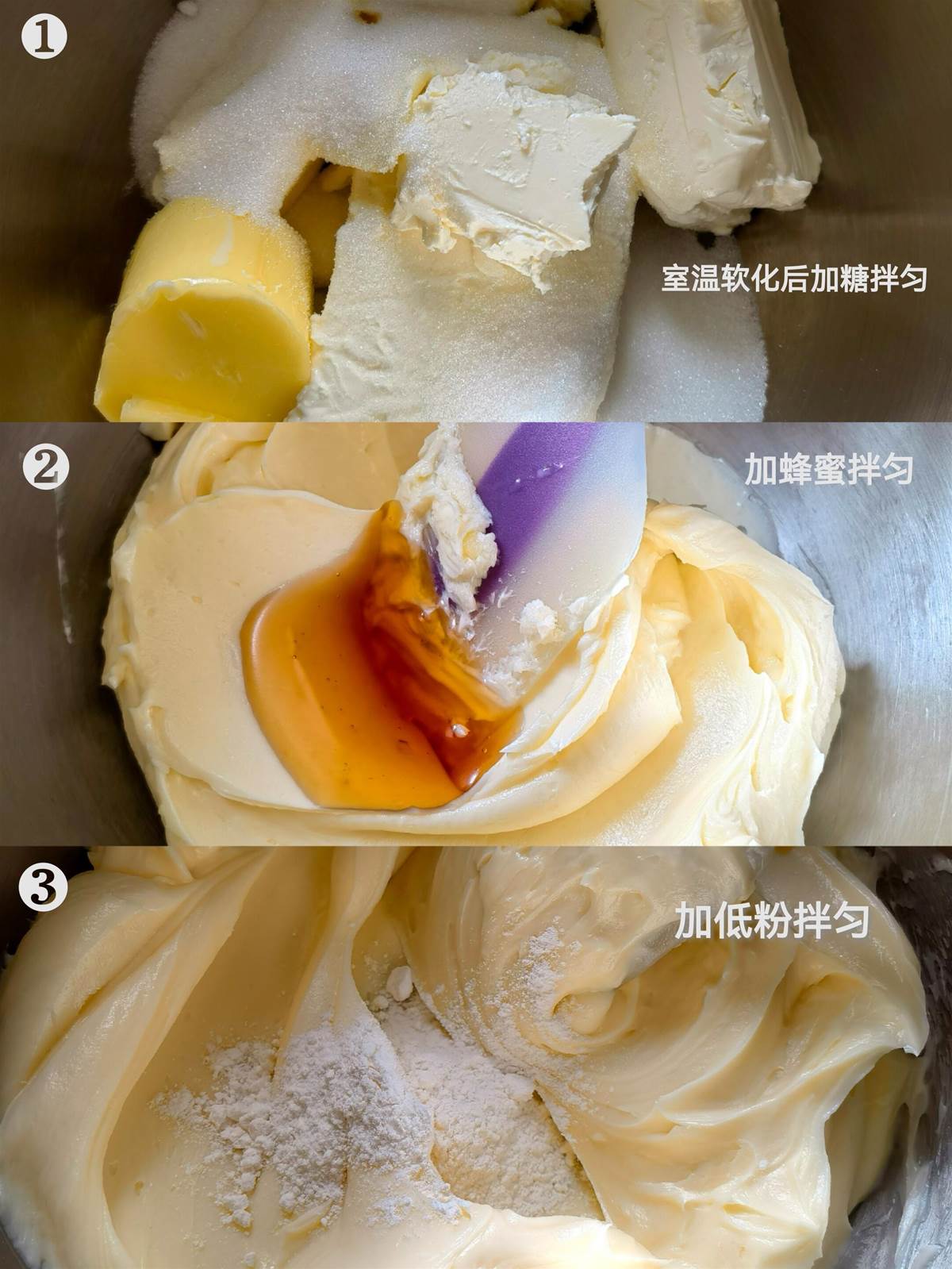 ❶
室温软化后加糖拌匀

❷
加蜂蜜拌匀

❸
加低粉拌匀