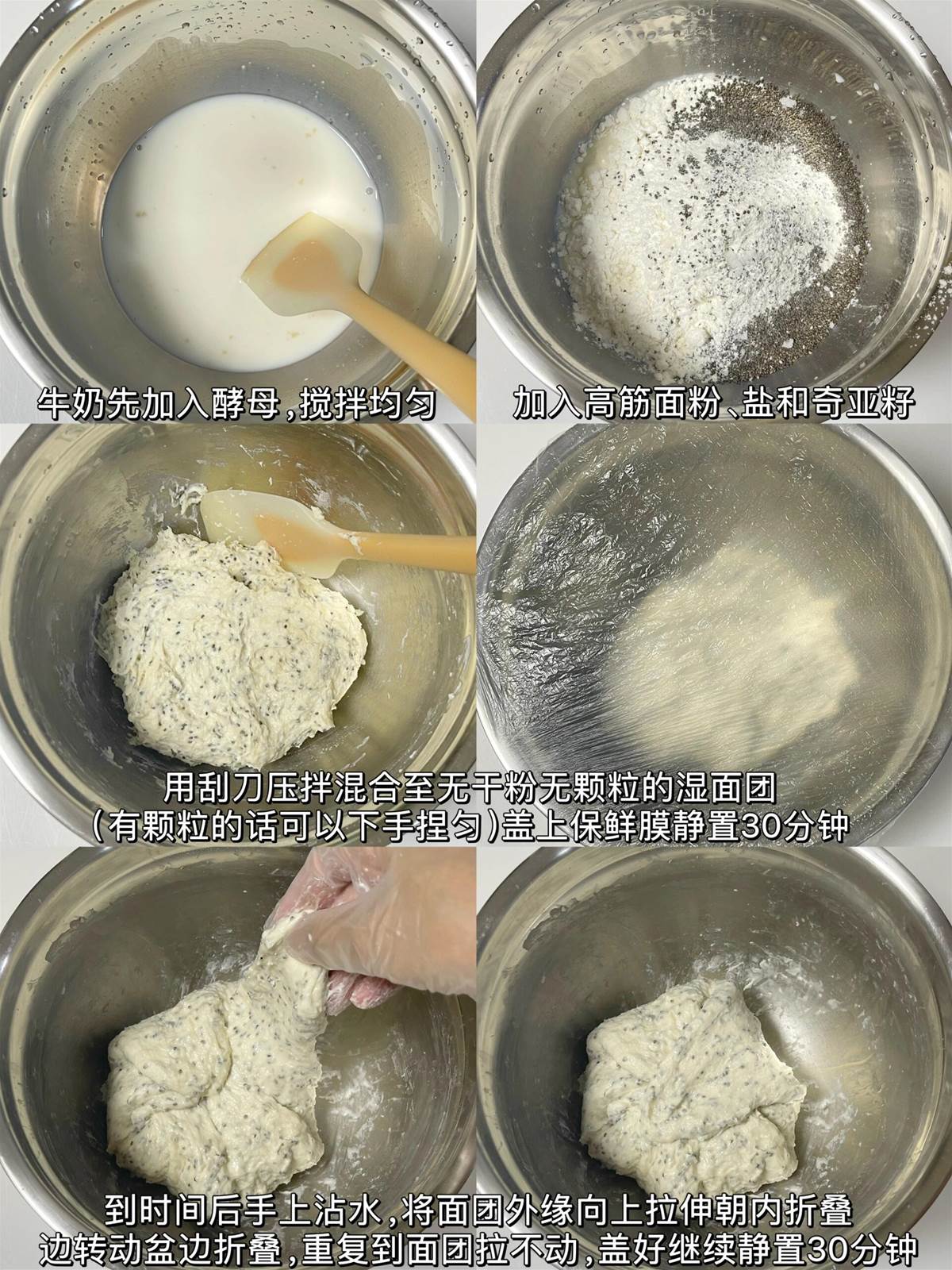 牛奶先加入酵母，搅拌均匀

加入高筋面粉、盐和奇亚籽

用刮刀压拌混合至无干粉无颗粒的湿面团
（有颗粒的话可以下手捏匀）盖上保鲜膜静置30分钟

到时间后手上沾水，将面团外缘向上拉伸朝内折叠
边转动盆边折叠，重复到面团拉不动，盖好继续静置30分钟