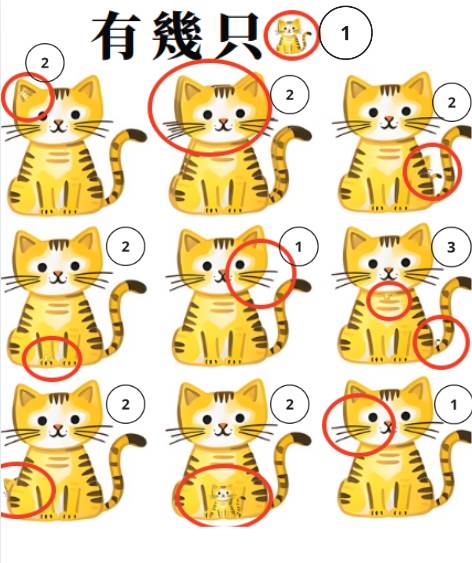 有幾只 1

2

2

2

2

1

3

2

2

1