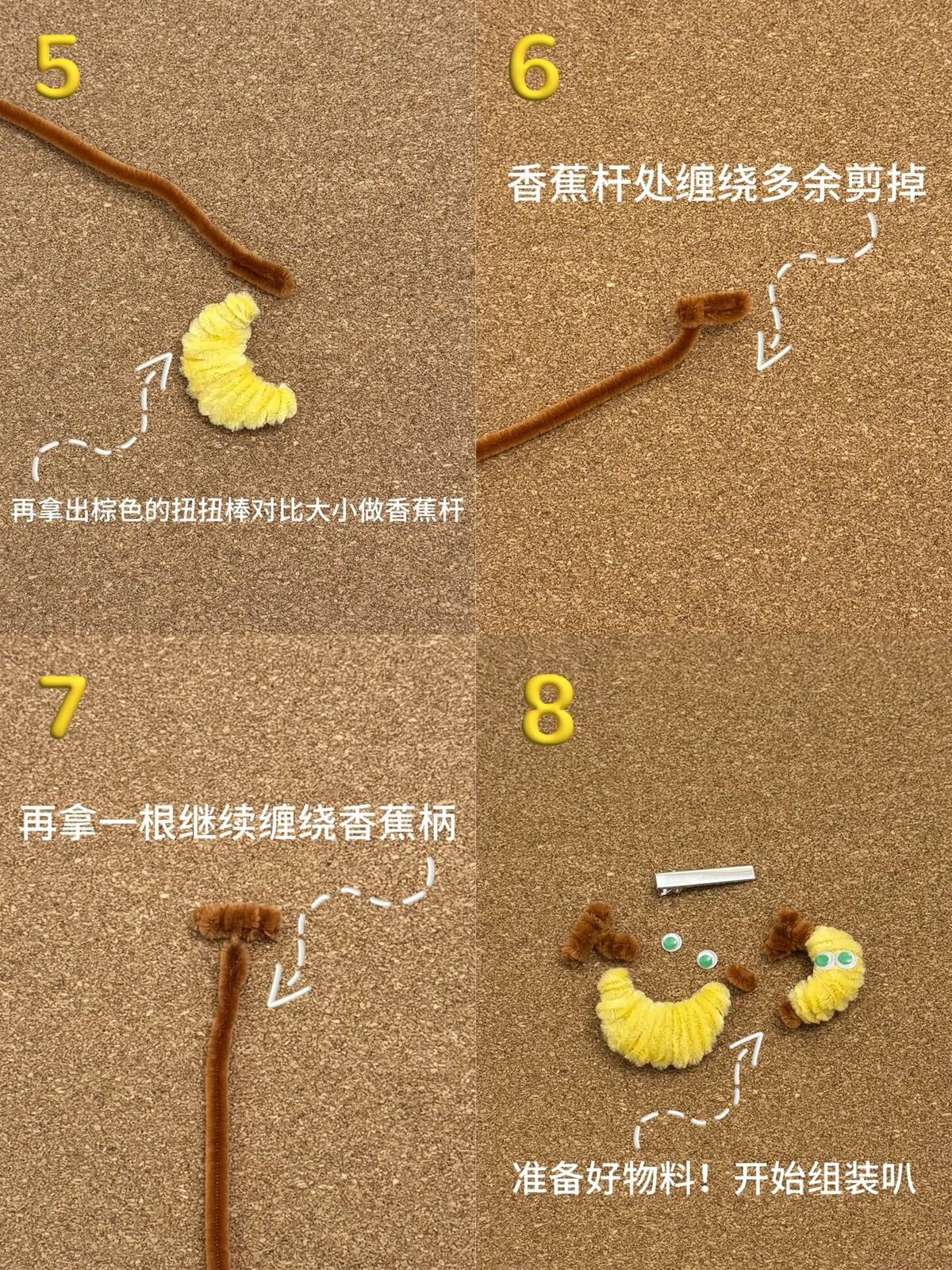 5

再拿出棕色的扭扭棒对比大小做香蕉杆

6

香蕉杆处缠绕多余剪掉

7

再拿一根继续缠绕香蕉柄

8

准备好物料！开始组装叭