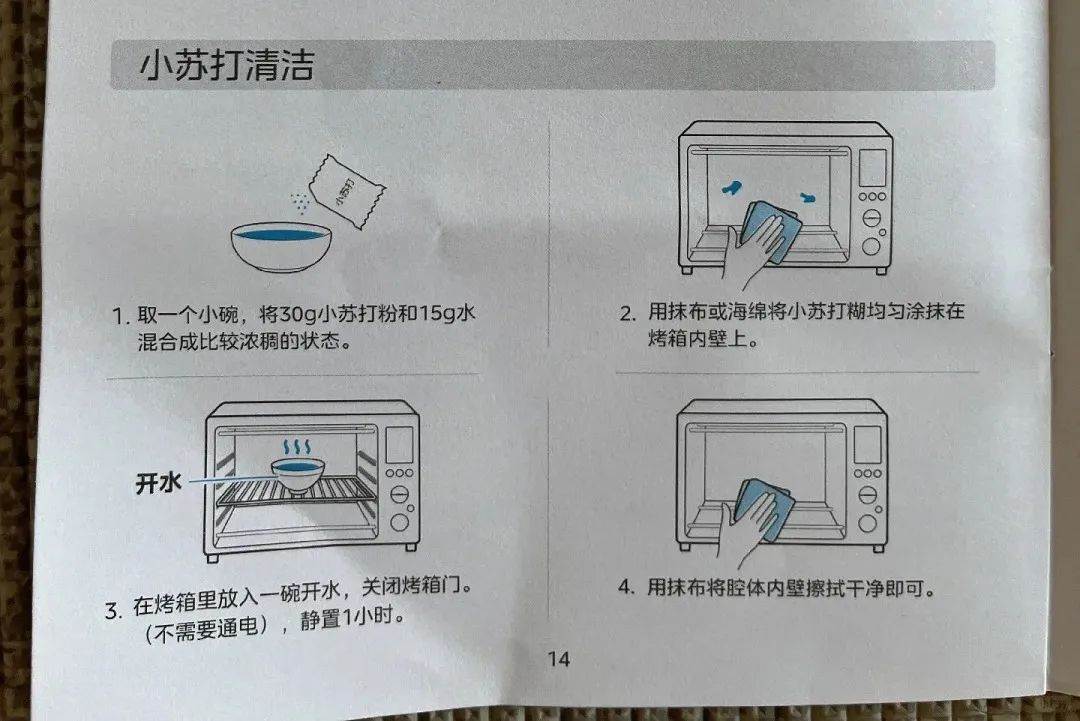 小苏打清洁

小苏打

1. 取一个小碗，将30g小苏打粉和15g水混合成比较浓稠的状态。

2. 用抹布或海绵将小苏打糊均匀涂抹在烤箱内壁上。

开水

3. 在烤箱里放入一碗开水，关闭烤箱门。（不需要通电），静置1小时。

4. 用抹布将腔体内壁擦拭干净即可。

14