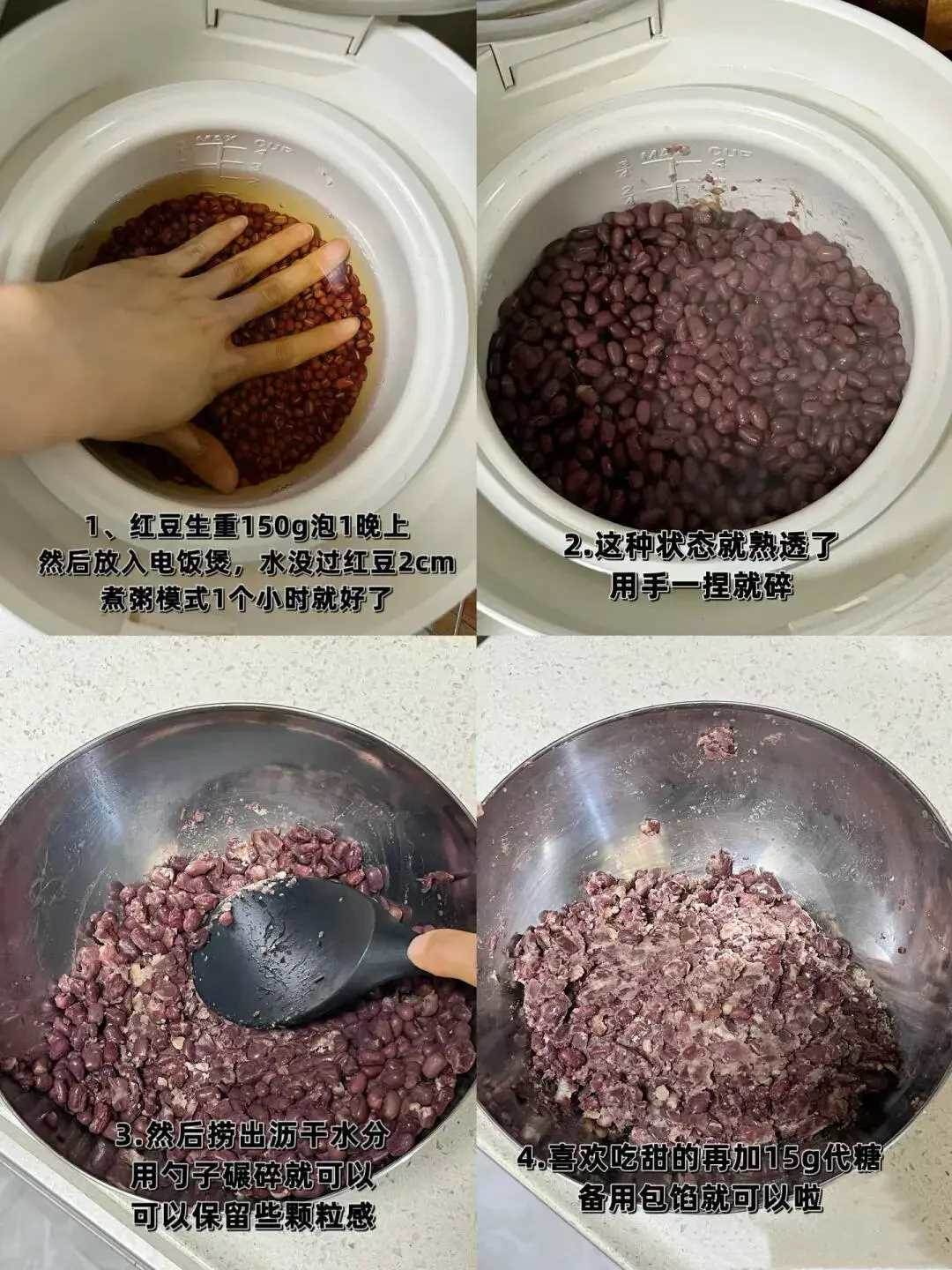 MAX CUP

1、红豆生重150g泡1晚上
然后放入电饭煲，水没过红豆2cm
煮粥模式1个小时就好了

MAX CUP

2.这种状态就熟透了
用手一捏就碎

3.然后捞出沥干水分
用勺子碾碎就可以
可以保留些颗粒感

4.喜欢吃甜的再加15g代糖
备用包馅就可以啦