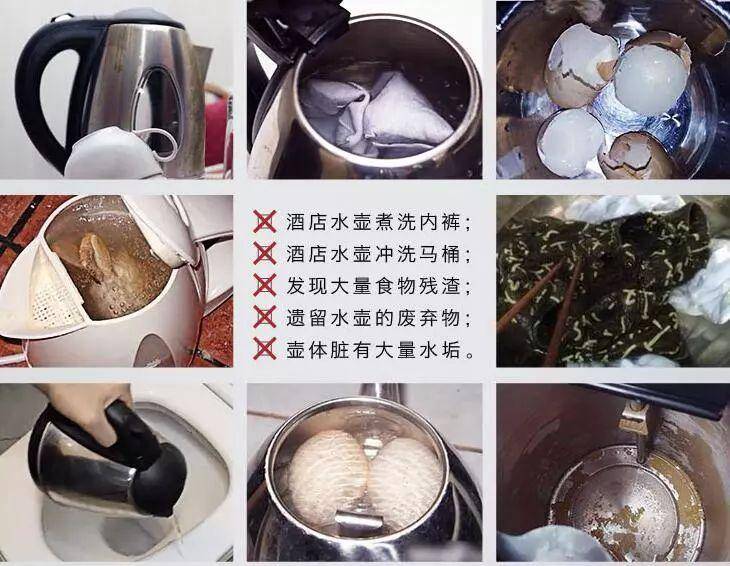 酒店水壶煮洗内裤;
酒店水壶冲洗马桶;
发现大量食物残渣;
遗留水壶的废弃物;
壶体脏有大量水垢。